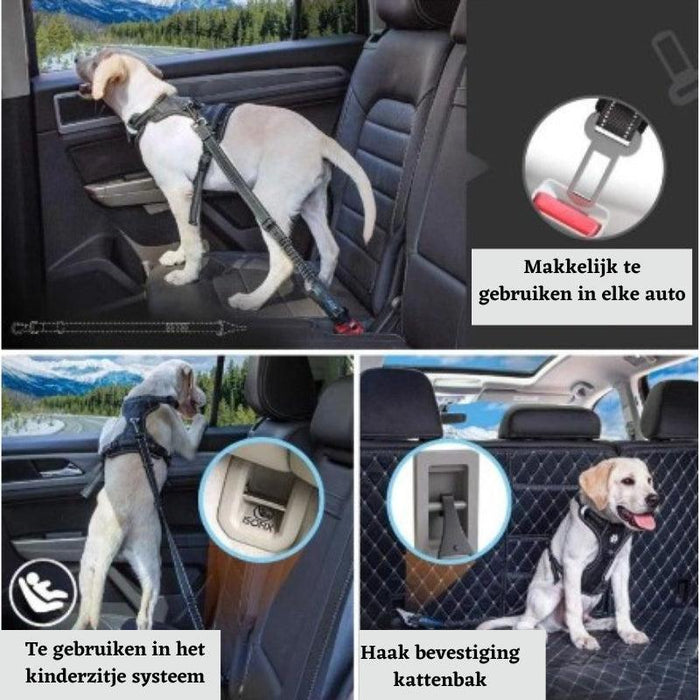 Makkelijk te gebruiken in elke auto

ISOFIX

Te gebruiken in het kinderzitje systeem

Haak bevestiging kattenbak