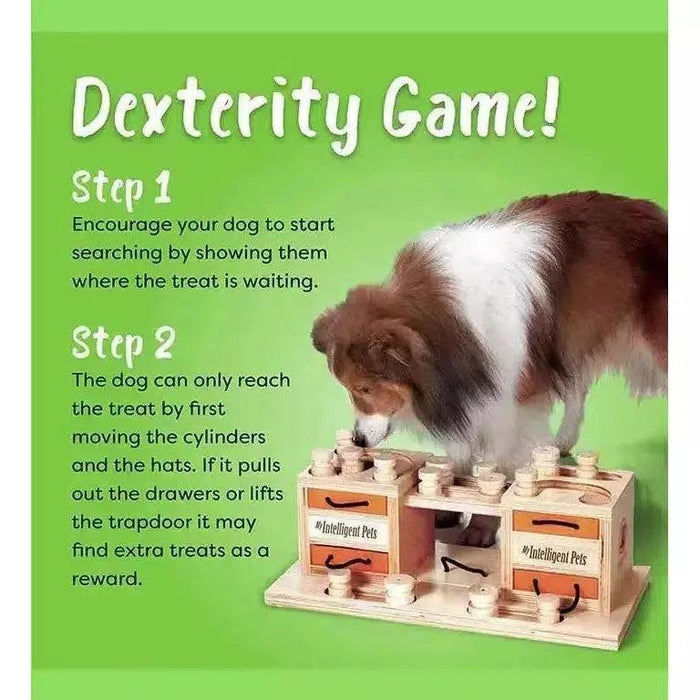 Dexterity Game!

Step 1

Encourage your dog to start searching by showing them where the treat is waiting.

Step 2

The dog can only reach the treat by first moving the cylinders and the hats. If it pulls out the drawers or lifts the trapdoor it may find extra treats as a reward.

My Intelligent Pets

My Intelligent Pets