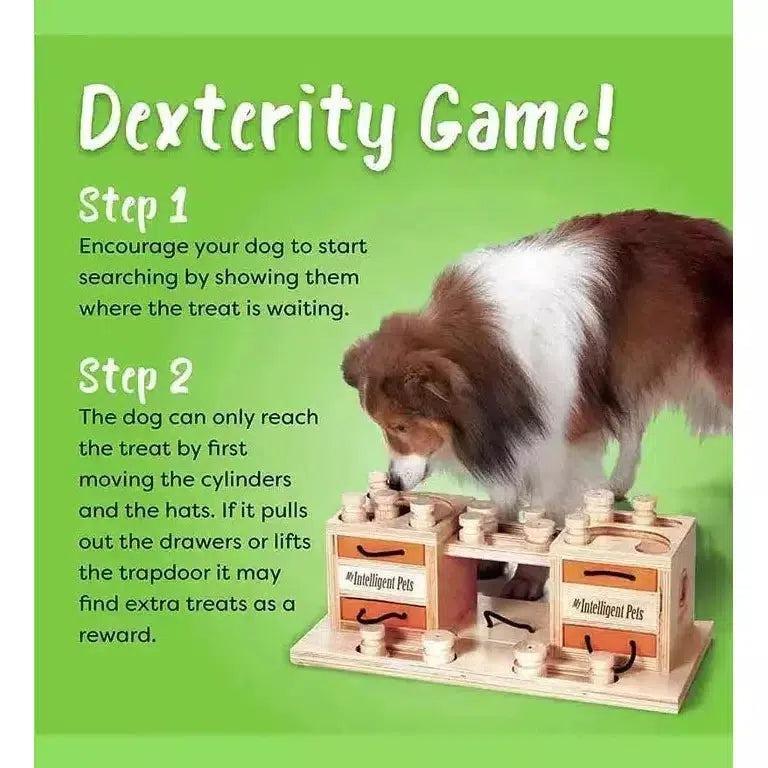 Dexterity Game!

Step 1
Encourage your dog to start searching by showing them where the treat is waiting.

Step 2
The dog can only reach the treat by first moving the cylinders and the hats. If it pulls out the drawers or lifts the trapdoor it may find extra treats as a reward.

My Intelligent Pets

My Intelligent Pets